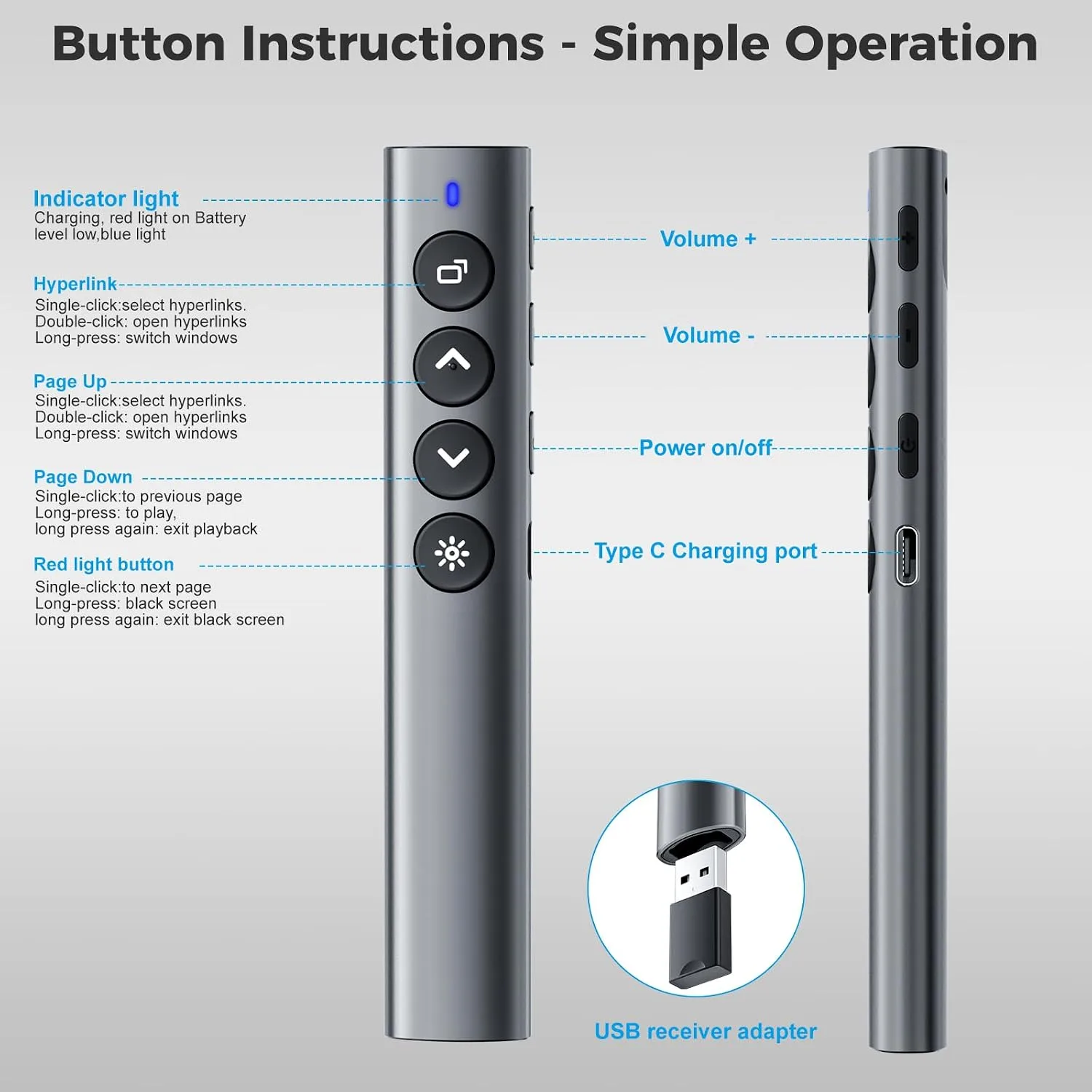 Button Instructions - Simple Operation

Indicator light
Charging, red light on Battery level low,blue light

Hyperlink
Single-click:select hyperlinks.
Double-click: open hyperlinks
Long-press: switch windows

Page Up
Single-click:select hyperlinks.
Double-click: open hyperlinks
Long-press: switch windows

Page Down
Single-click:to previous page
Long-press: to play,
long press again: exit playback

Red light button
Single-click:to next page
Long-press: black screen
long press again: exit black screen

Volume +

Volume -

Power on/off

Type C Charging port

USB receiver adapter